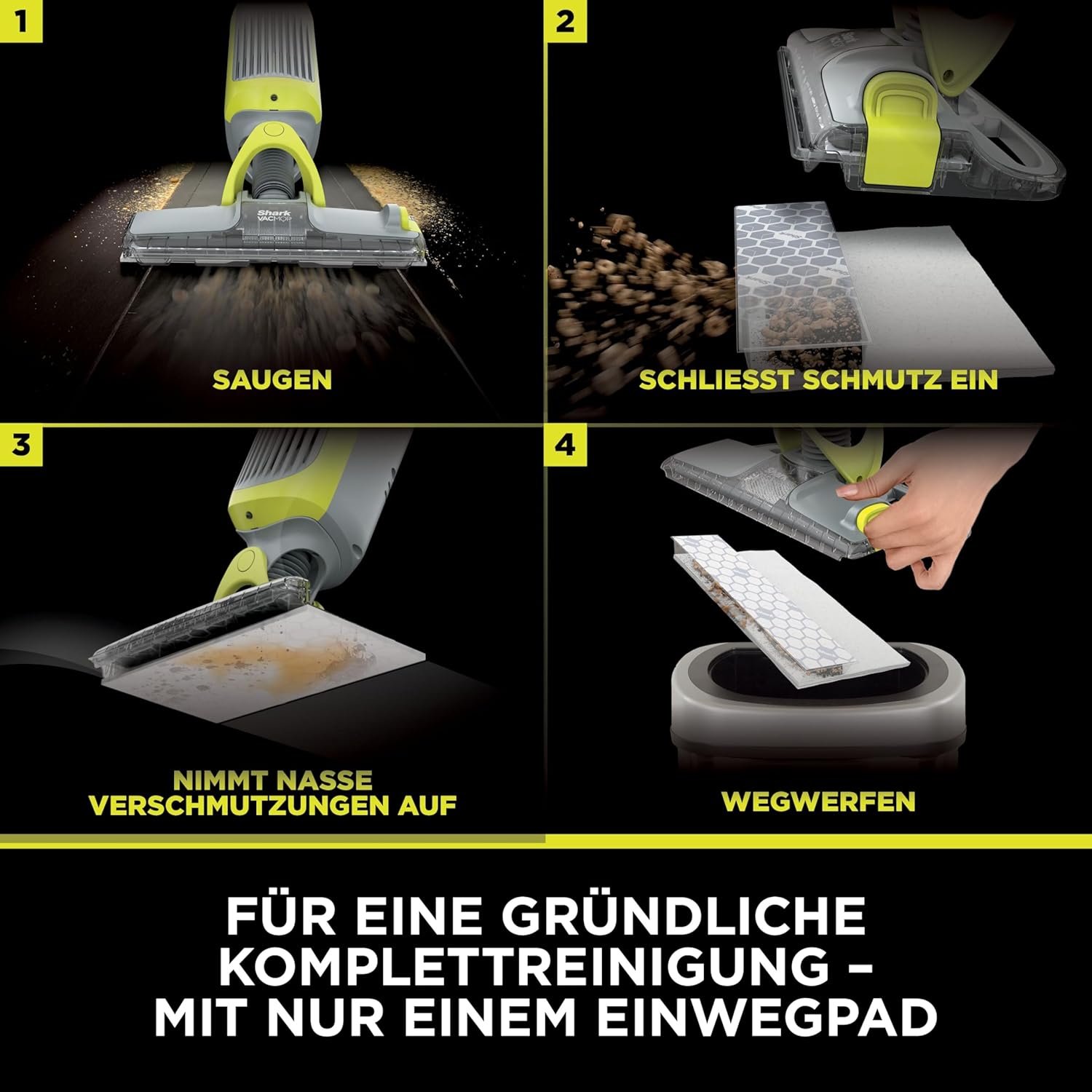 1

Shark VACMOP

SAUGEN

2

SCHLIESST SCHMUTZ EIN

3

NIMMT NASSE VERSCHMUTZUNGEN AUF

4

WEGWERFEN

FÜR EINE GRÜNDLICHE KOMPLETTREINIGUNG – MIT NUR EINEM EINWEGPAD